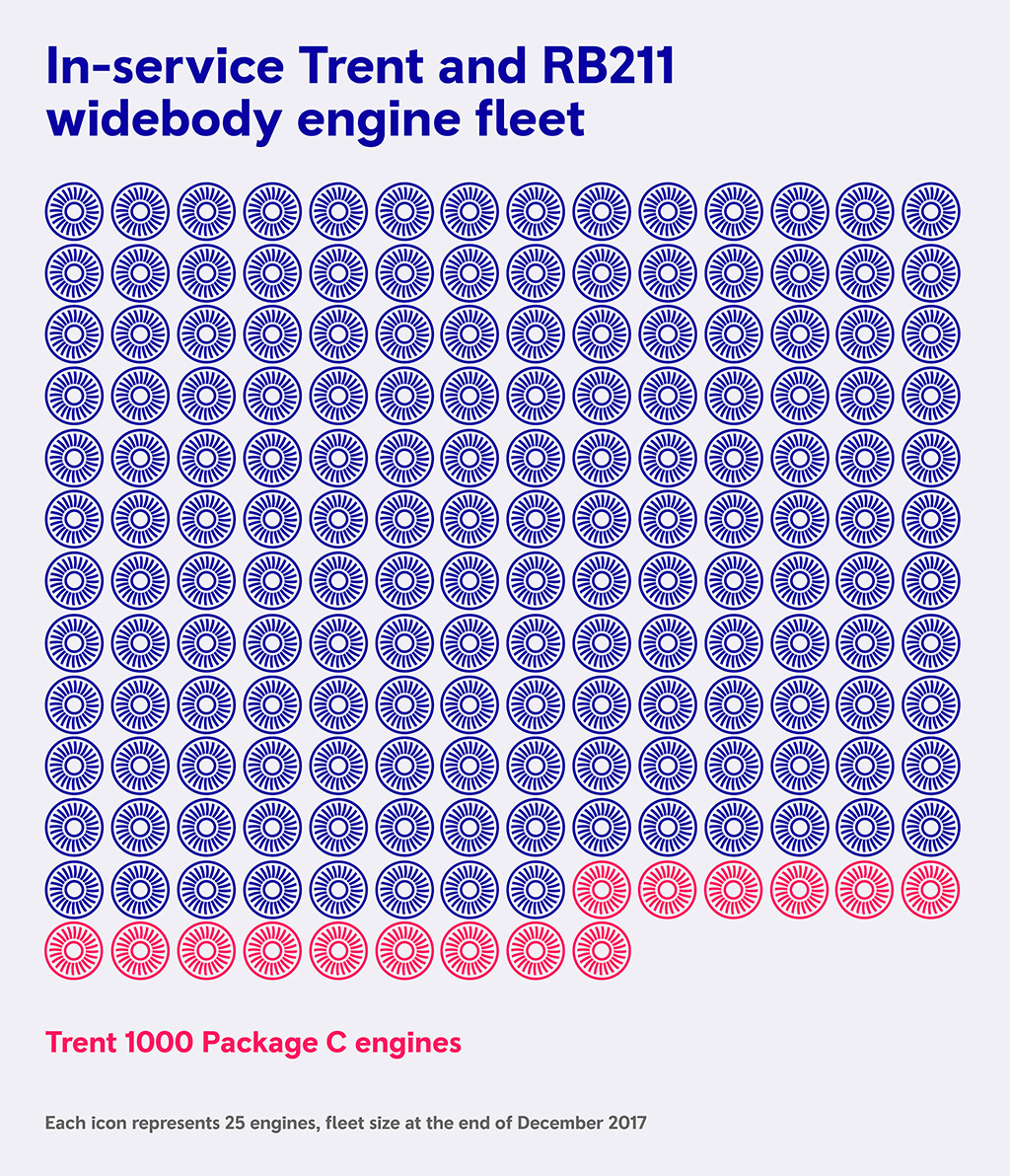 In-service Trent and RB211 widebody engine fleet

Trent 1000 Package C engines

Each icon represents 25 engines, fleet size at the end of December 2017