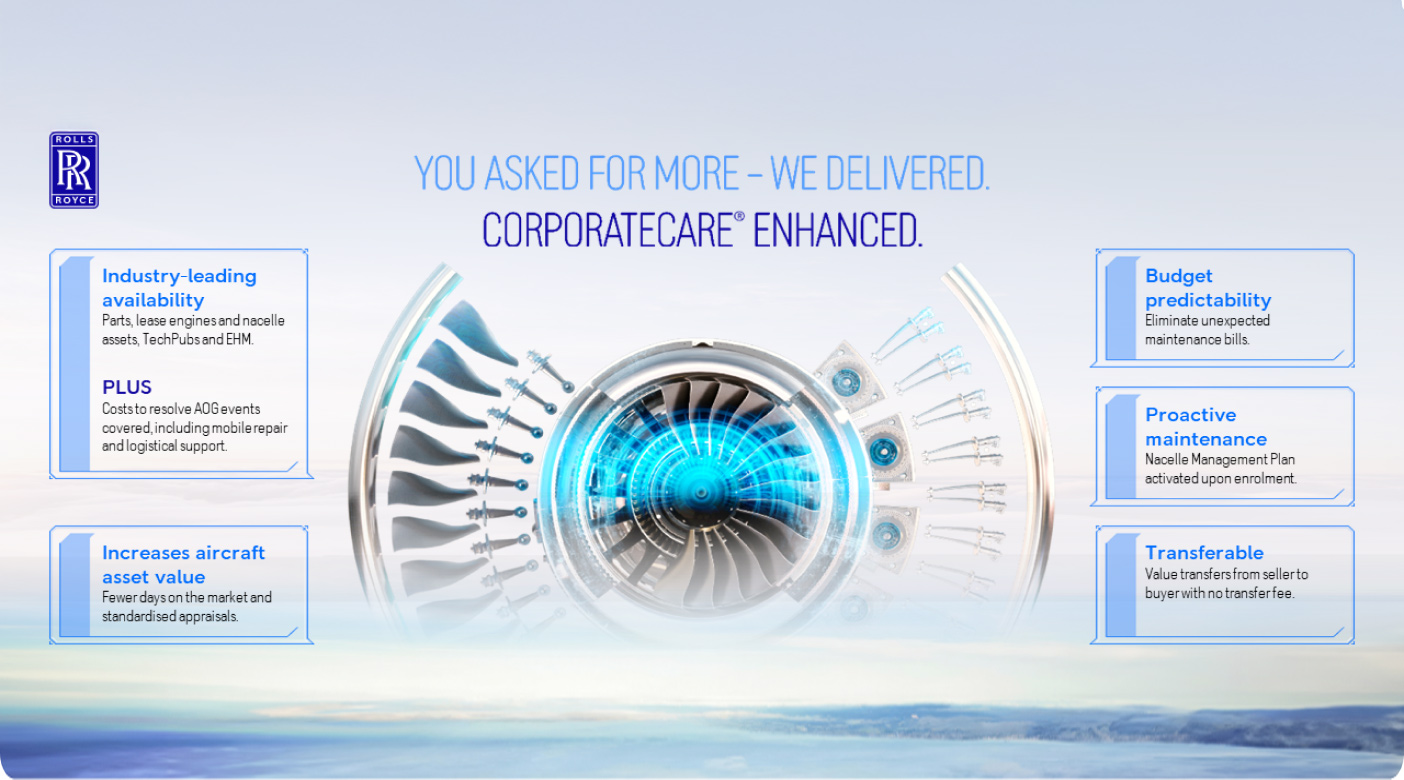 ROLLS
RR
ROYCE

YOU ASKED FOR MORE – WE DELIVERED.
CORPORATECARE® ENHANCED.

Industry-leading availability
Parts, lease engines and nacelle assets, TechPubs and EHM.

PLUS
Costs to resolve AOG events covered, including mobile repair and logistical support.

Increases aircraft asset value
Fewer days on the market and standardised appraisals.

Budget predictability
Eliminate unexpected maintenance bills.

Proactive maintenance
Nacelle Management Plan activated upon enrolment.

Transferable
Value transfers from seller to buyer with no transfer fee.