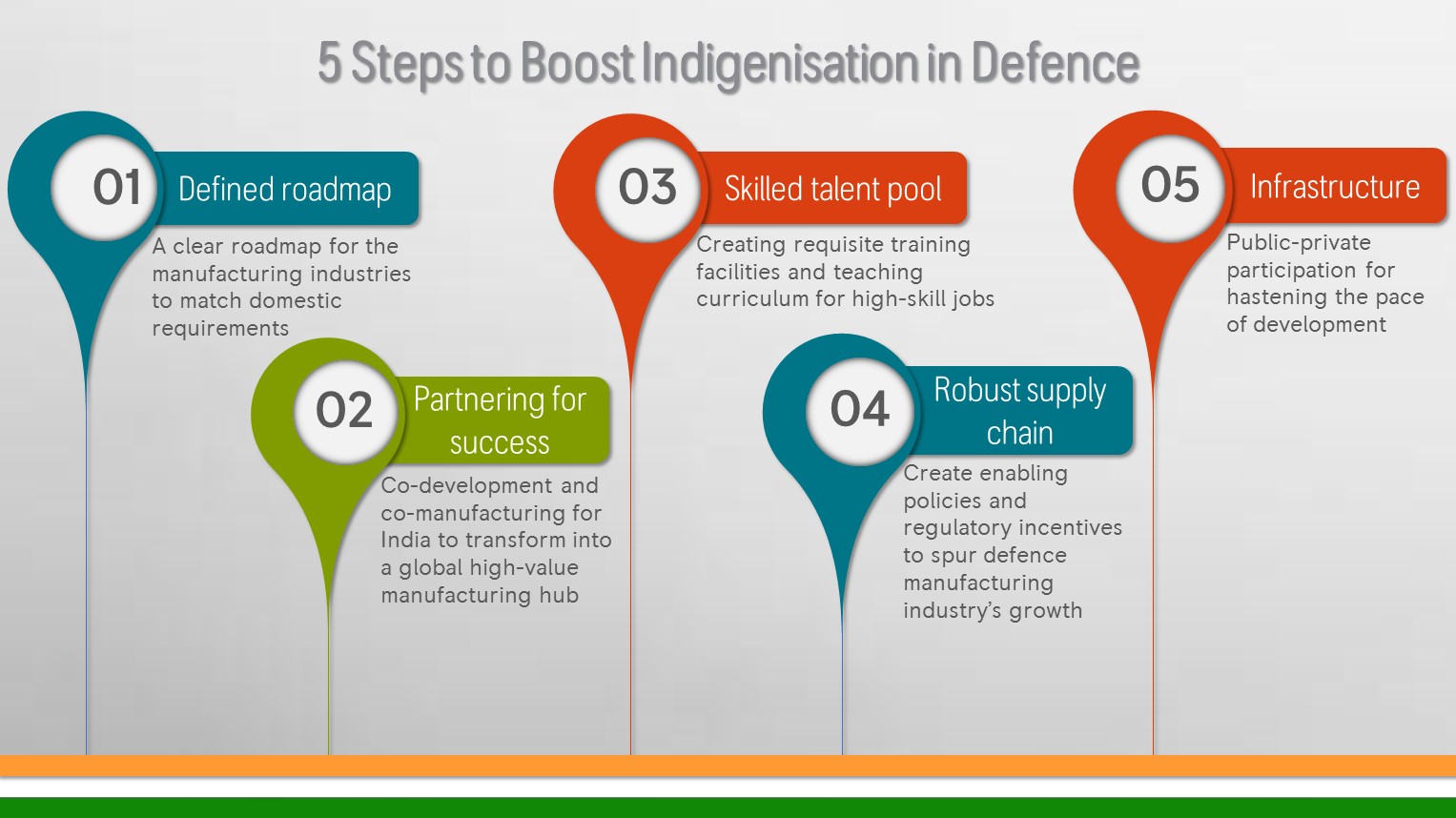 5 Steps to Boost Indigenisation in Defence

01 Defined roadmap

A clear roadmap for the manufacturing industries to match domestic requirements

02 Partnering for success

Co-development and co-manufacturing for India to transform into a global high-value manufacturing hub

03 Skilled talent pool

Creating requisite training facilities and teaching curriculum for high-skill jobs

04 Robust supply chain

Create enabling policies and regulatory incentives to spur defence manufacturing industry's growth

05 Infrastructure

Public-private participation for hastening the pace of development