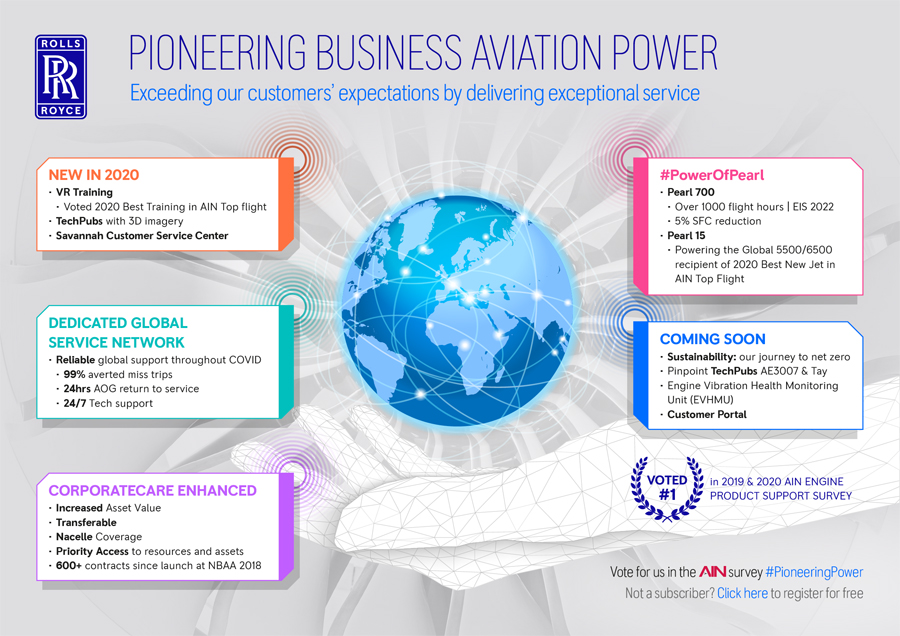 ROLLS
RR
ROYCE

PIONEERING BUSINESS AVIATION POWER

Exceeding our customers' expectations by delivering exceptional service

NEW IN 2020
• VR Training
  • Voted 2020 Best Training in AIN Top flight
• TechPubs with 3D imagery
• Savannah Customer Service Center

DEDICATED GLOBAL SERVICE NETWORK
• Reliable global support throughout COVID
  • 99% averted miss trips
  • 24hrs AOG return to service
  • 24/7 Tech support

CORPORATECARE ENHANCED
• Increased Asset Value
• Transferable
• Nacelle Coverage
• Priority Access to resources and assets
• 600+ contracts since launch at NBAA 2018

#PowerOfPearl
• Pearl 700
  • Over 1000 flight hours | EIS 2022
  • 5% SFC reduction
• Pearl 15
  • Powering the Global 5500/6500 recipient of 2020 Best New Jet in AIN Top Flight

COMING SOON
• Sustainability: our journey to net zero
• Pinpoint TechPubs AE3007 & Tay
• Engine Vibration Health Monitoring Unit (EVHMU)
• Customer Portal

VOTED #1 in 2019 & 2020 AIN ENGINE PRODUCT SUPPORT SURVEY

Vote for us in the AIN survey #PioneeringPower
Not a subscriber? Click here to register for free